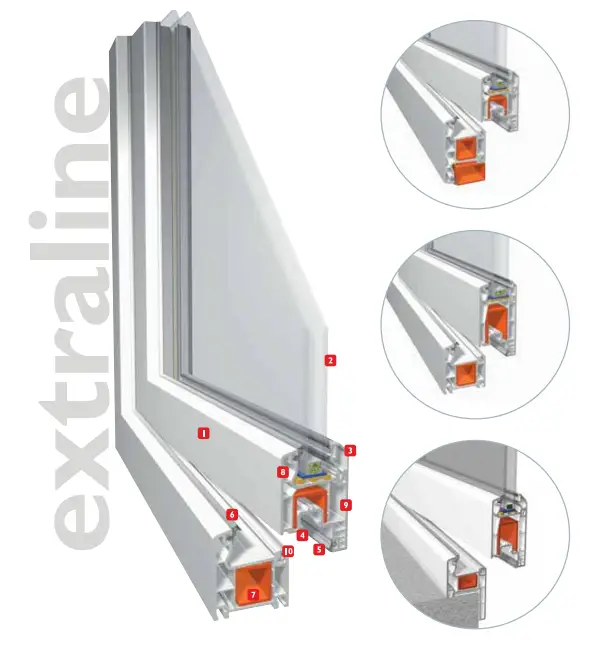 extraline

2
1
3
8
9
6
4
5
10
7