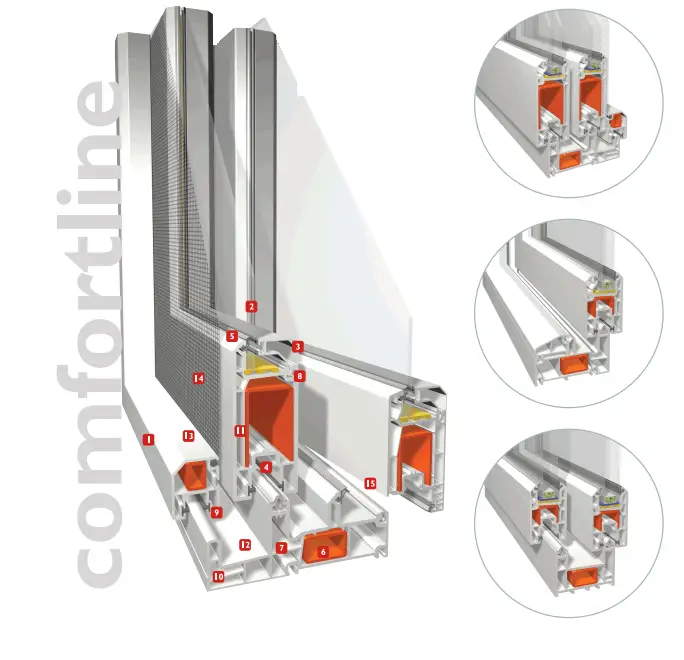 comfortline

2
5
3
8
14
1
13
11
4
15
9
12
7
6
10